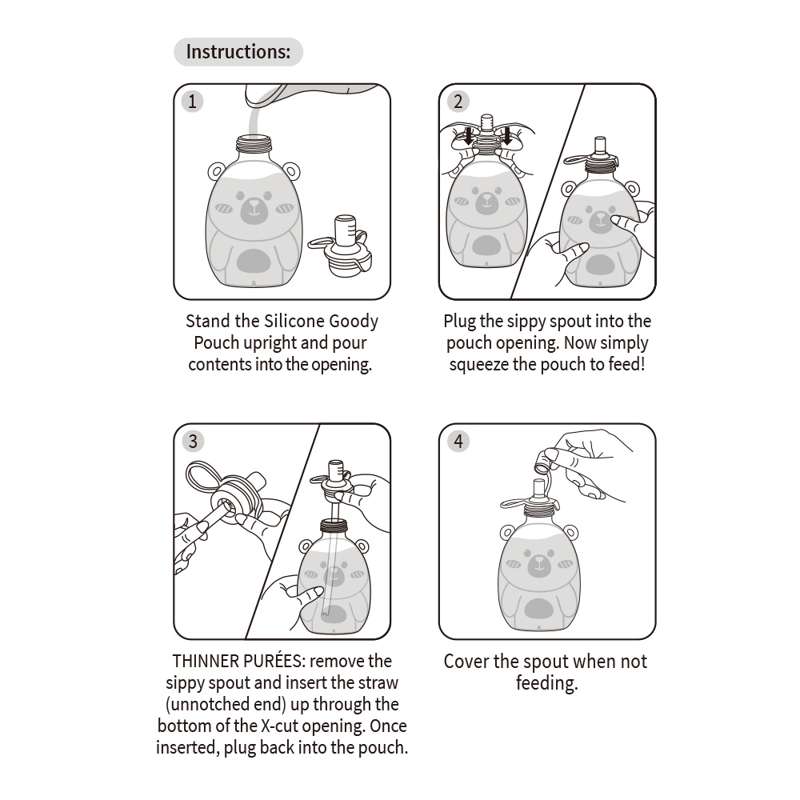 Instructions:

1

Stand the Silicone Goody Pouch upright and pour contents into the opening.

2

Plug the sippy spout into the pouch opening. Now simply squeeze the pouch to feed!

3

THINNER PURÉES: remove the sippy spout and insert the straw (unnotched end) up through the bottom of the X-cut opening. Once inserted, plug back into the pouch.

4

Cover the spout when not feeding.