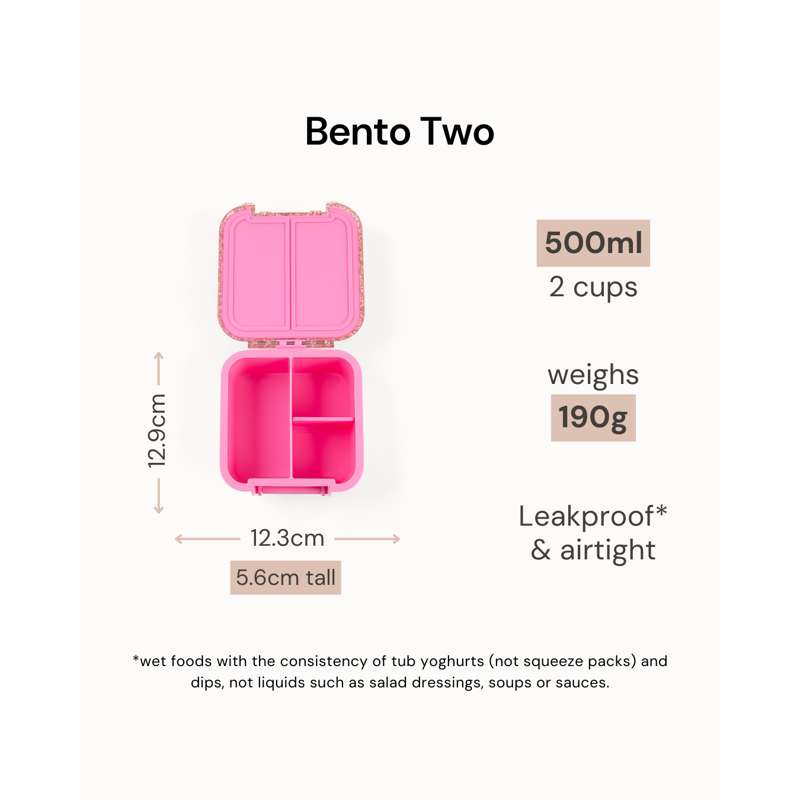 Bento Two

12.9cm

12.3cm

5.6cm tall

500ml
2 cups

weighs
190g

Leakproof*
& airtight

*wet foods with the consistency of tub yoghurts (not squeeze packs) and dips, not liquids such as salad dressings, soups or sauces.